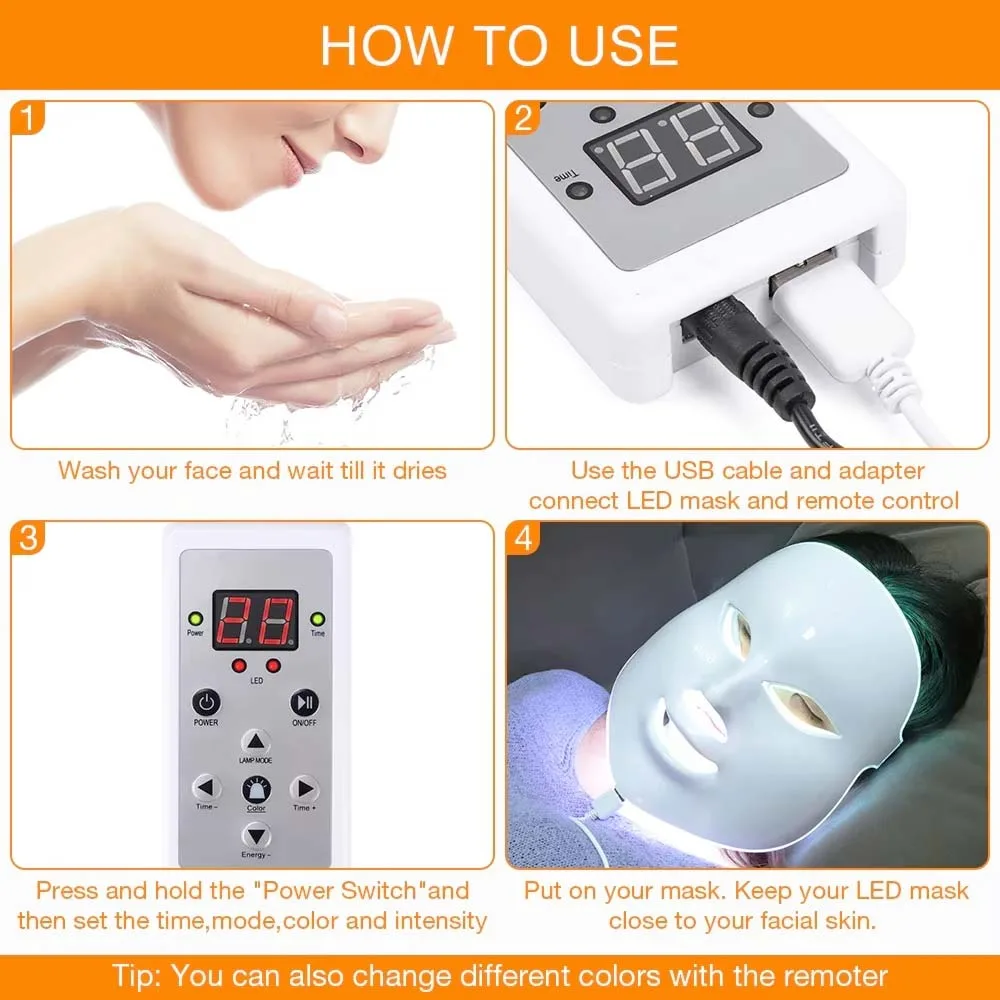 HOW TO USE

1

Wash your face and wait till it dries

2

Time

Use the USB cable and adapter connect LED mask and remote control

3

Power

Time

LED

POWER

ON/OFF

LAMP MODE

Time -

Color

Time +

Energy -

Press and hold the "Power Switch"and then set the time,mode,color and intensity

4

Put on your mask. Keep your LED mask close to your facial skin.

Tip: You can also change different colors with the remoter