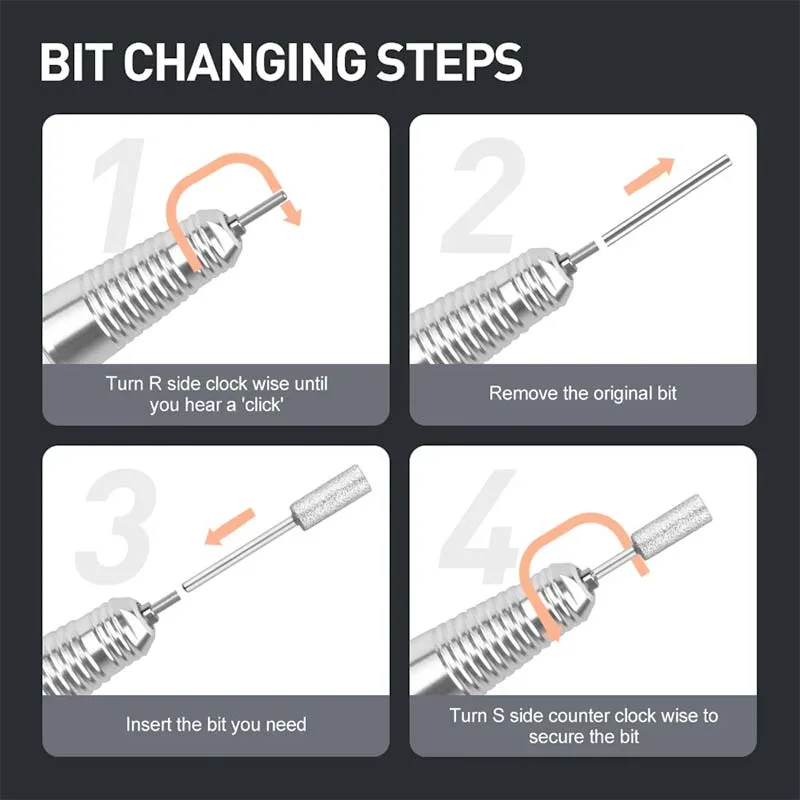 BIT CHANGING STEPS

1

Turn R side clock wise until you hear a 'click'

2

Remove the original bit

3

Insert the bit you need

4

Turn S side counter clock wise to secure the bit