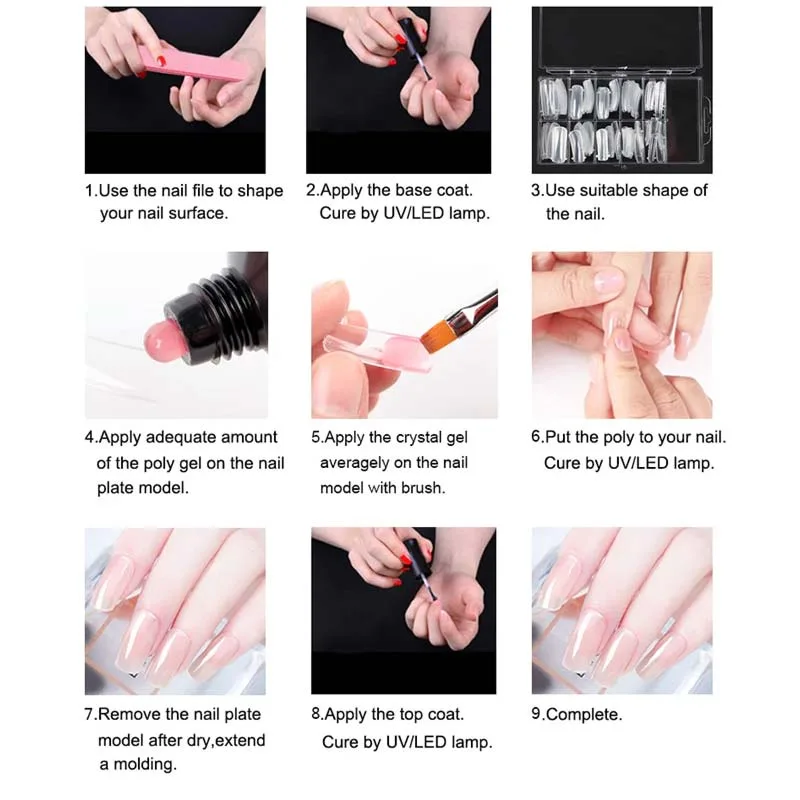 1.Use the nail file to shape your nail surface.

2.Apply the base coat. Cure by UV/LED lamp.

3.Use suitable shape of the nail.

4.Apply adequate amount of the poly gel on the nail plate model.

5.Apply the crystal gel averagely on the nail model with brush.

6.Put the poly to your nail. Cure by UV/LED lamp.

7.Remove the nail plate model after dry,extend a molding.

8.Apply the top coat. Cure by UV/LED lamp.

9.Complete.