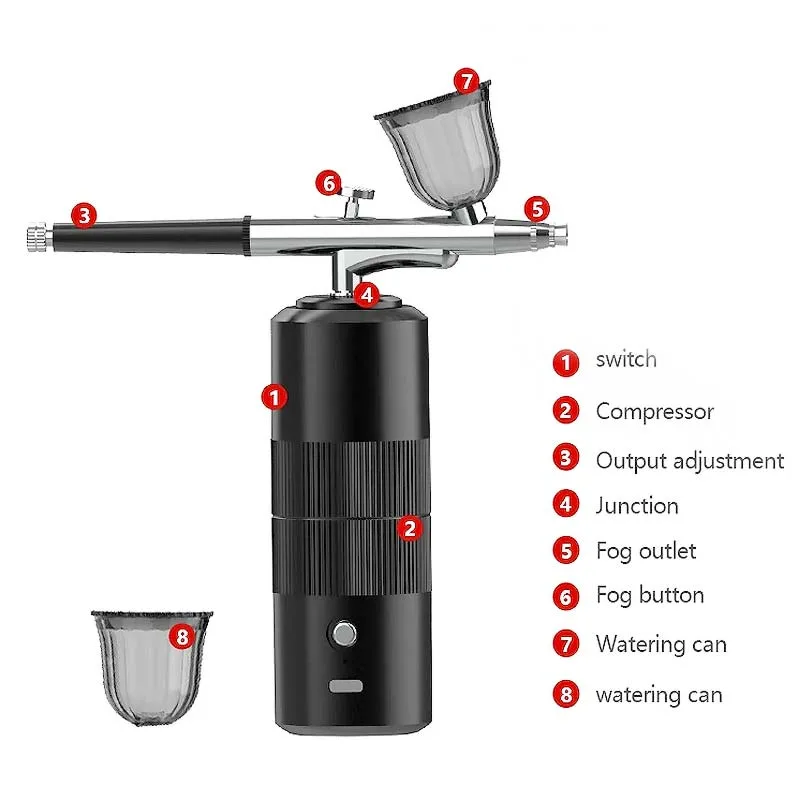 7
6
3
5
4
1
2
8

1 switch
2 Compressor
3 Output adjustment
4 Junction
5 Fog outlet
6 Fog button
7 Watering can
8 watering can