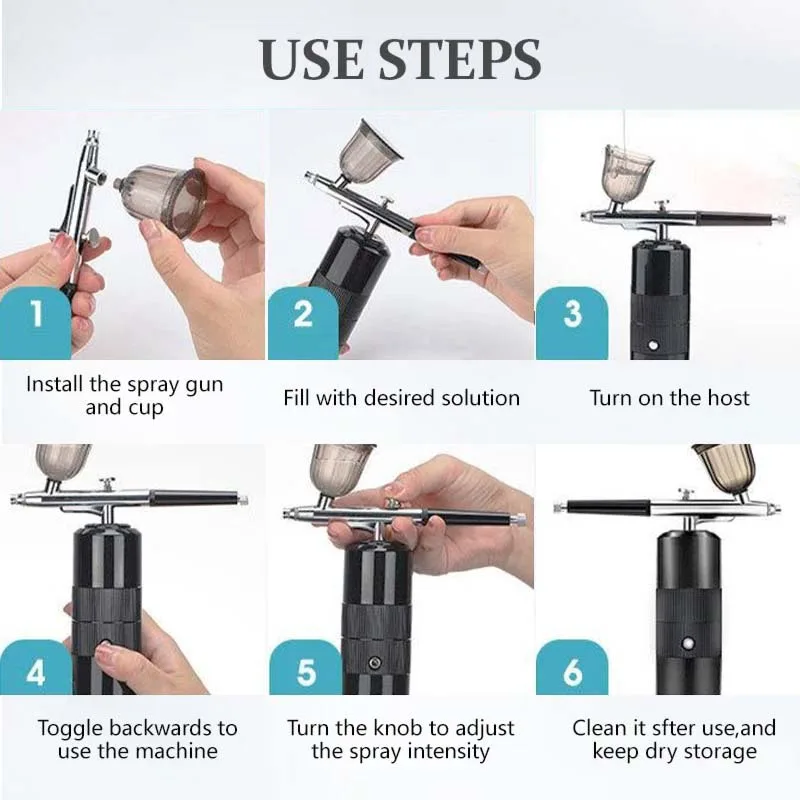 USE STEPS

1

Install the spray gun and cup

2

Fill with desired solution

3

Turn on the host

4

Toggle backwards to use the machine

5

Turn the knob to adjust the spray intensity

6

Clean it sfter use,and keep dry storage