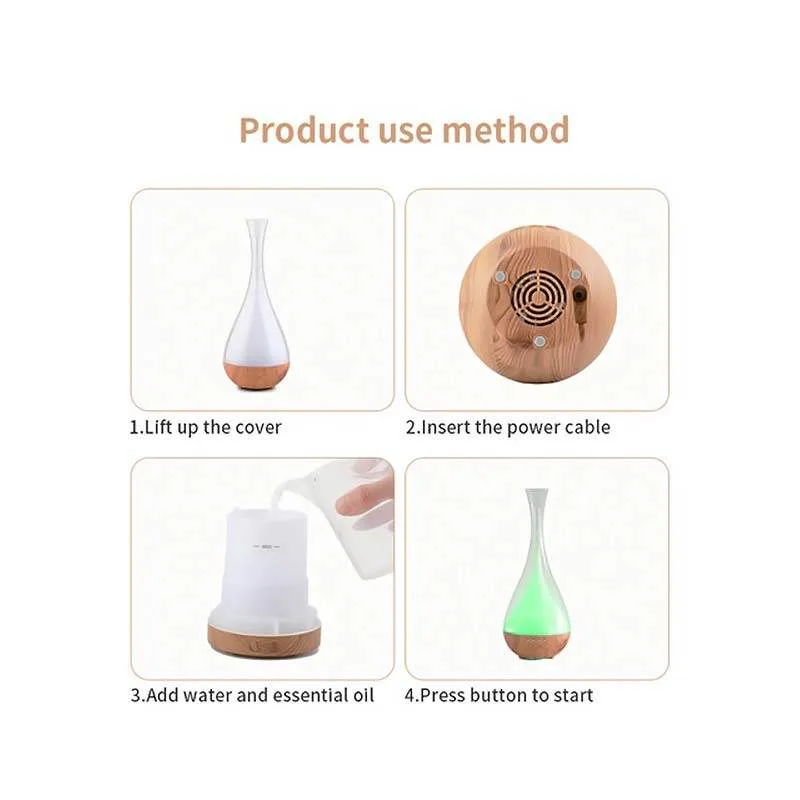 Product use method

1.Lift up the cover

2.Insert the power cable

3.Add water and essential oil

4.Press button to start