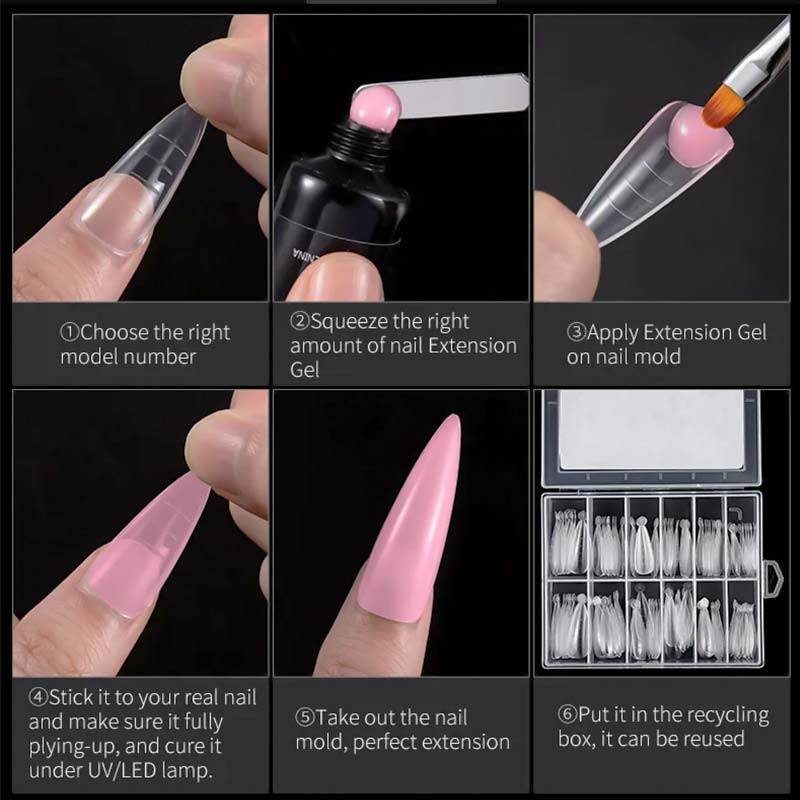 ①Choose the right model number

②Squeeze the right amount of nail Extension Gel

③Apply Extension Gel on nail mold

④Stick it to your real nail and make sure it fully plying-up, and cure it under UV/LED lamp.

⑤Take out the nail mold, perfect extension

⑥Put it in the recycling box, it can be reused