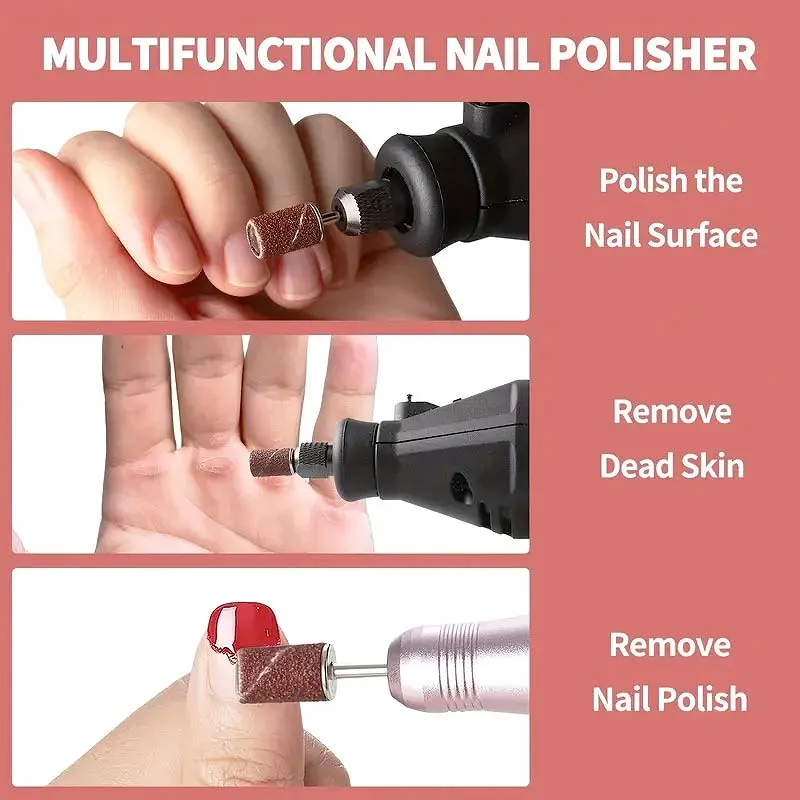 MULTIFUNCTIONAL NAIL POLISHER

Polish the Nail Surface

Remove Dead Skin

Remove Nail Polish