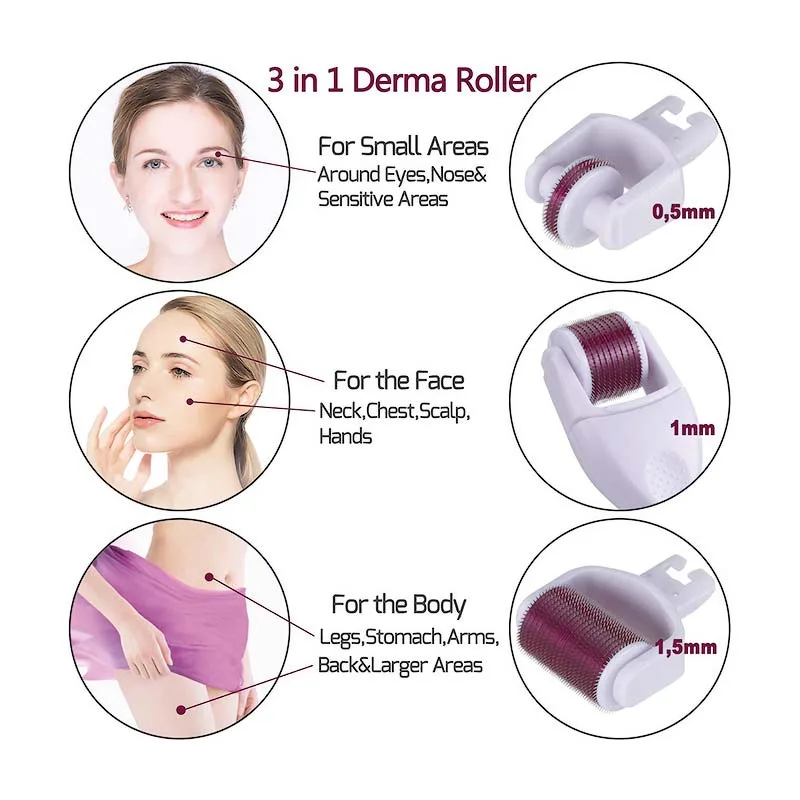 3 in 1 Derma Roller

For Small Areas
Around Eyes,Nose& Sensitive Areas

0,5mm

For the Face
Neck,Chest,Scalp, Hands

1mm

For the Body
Legs,Stomach,Arms, Back&Larger Areas

1,5mm