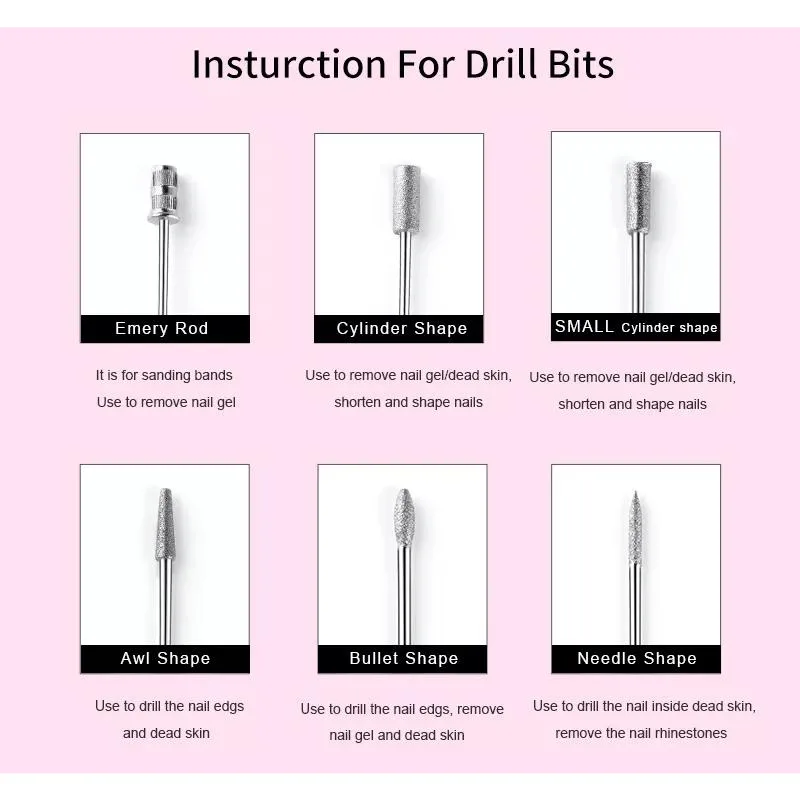 Insturction For Drill Bits

Emery Rod

It is for sanding bands
Use to remove nail gel

Cylinder Shape

Use to remove nail gel/dead skin, shorten and shape nails

SMALL Cylinder shape

Use to remove nail gel/dead skin, shorten and shape nails

Awl Shape

Use to drill the nail edgs and dead skin

Bullet Shape

Use to drill the nail edgs, remove nail gel and dead skin

Needle Shape

Use to drill the nail inside dead skin, remove the nail rhinestones