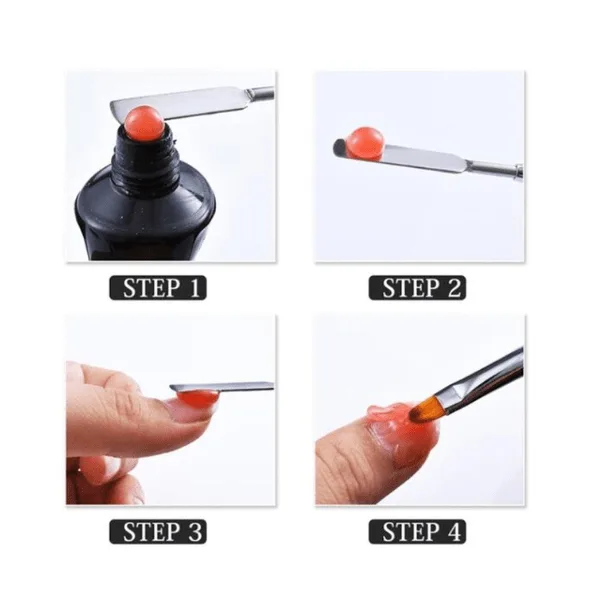 STEP 1

STEP 2

STEP 3

STEP 4