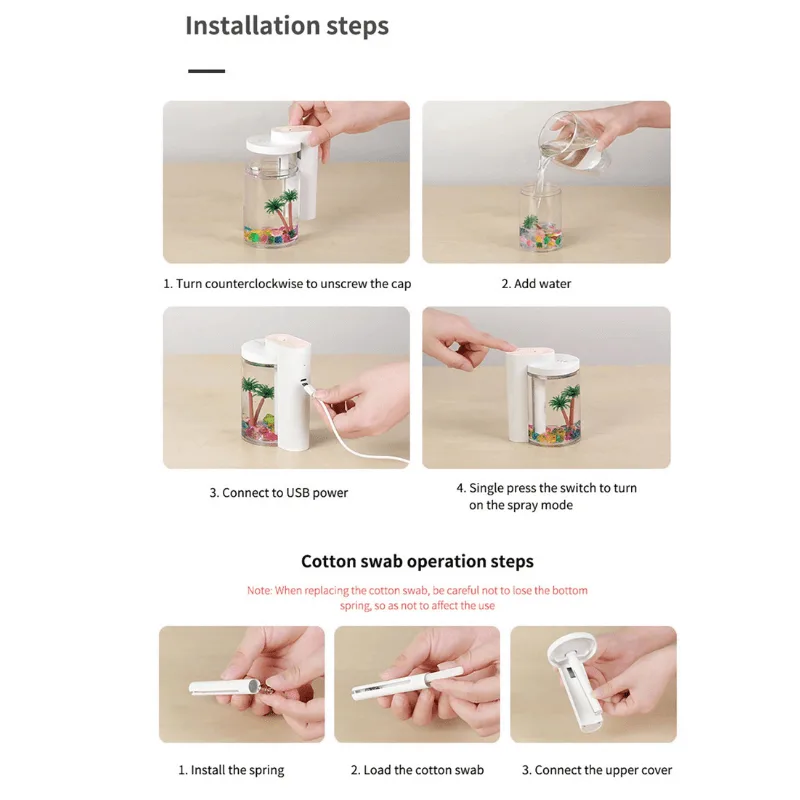 Installation steps

1. Turn counterclockwise to unscrew the cap

2. Add water

3. Connect to USB power

4. Single press the switch to turn on the spray mode

Cotton swab operation steps

Note: When replacing the cotton swab, be careful not to lose the bottom spring, so as not to affect the use

1. Install the spring

2. Load the cotton swab

3. Connect the upper cover