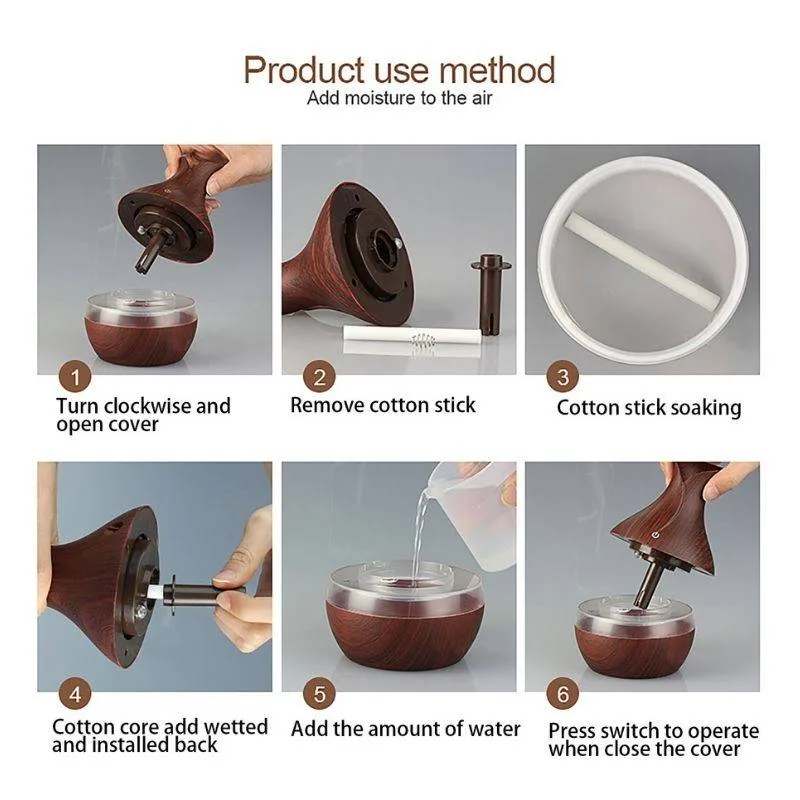 Product use method
Add moisture to the air

1
Turn clockwise and open cover

2
Remove cotton stick

3
Cotton stick soaking

4
Cotton core add wetted and installed back

5
Add the amount of water

6
Press switch to operate when close the cover