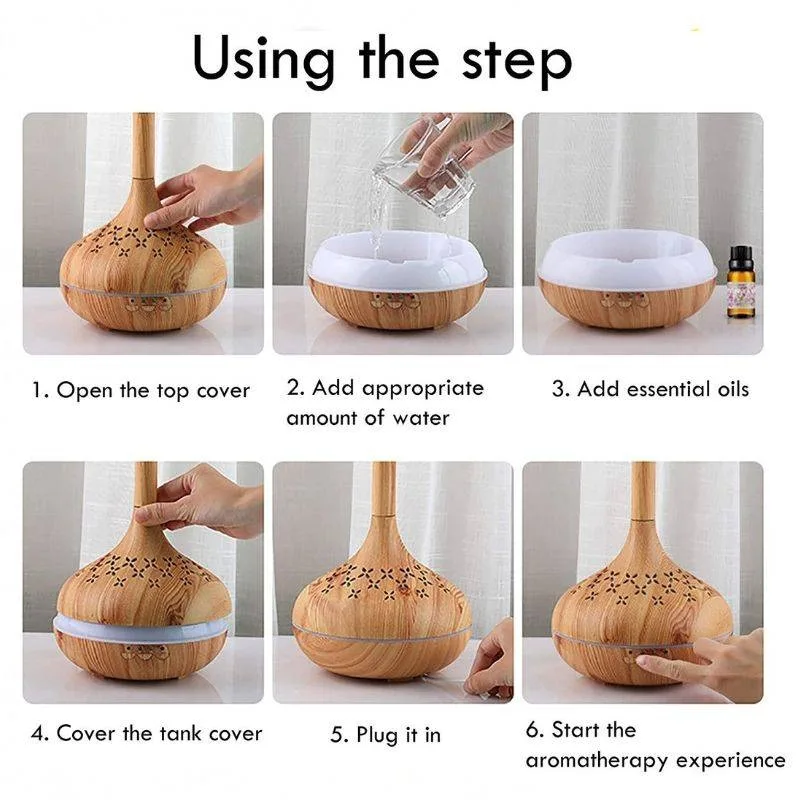 Using the step

1. Open the top cover

2. Add appropriate amount of water

3. Add essential oils

4. Cover the tank cover

5. Plug it in

6. Start the aromatherapy experience