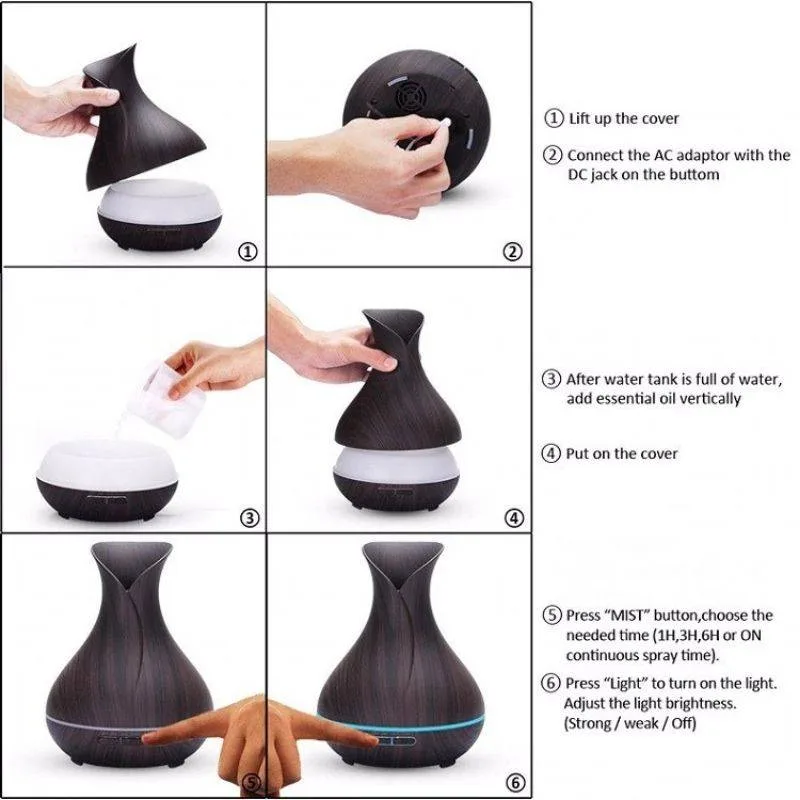 ①

②

③

④

⑤

⑥

① Lift up the cover

② Connect the AC adaptor with the DC jack on the buttom

③ After water tank is full of water, add essential oil vertically

④ Put on the cover

⑤ Press "MIST" button,choose the needed time (1H,3H,6H or ON continuous spray time).

⑥ Press "Light" to turn on the light. Adjust the light brightness. (Strong / weak / Off)