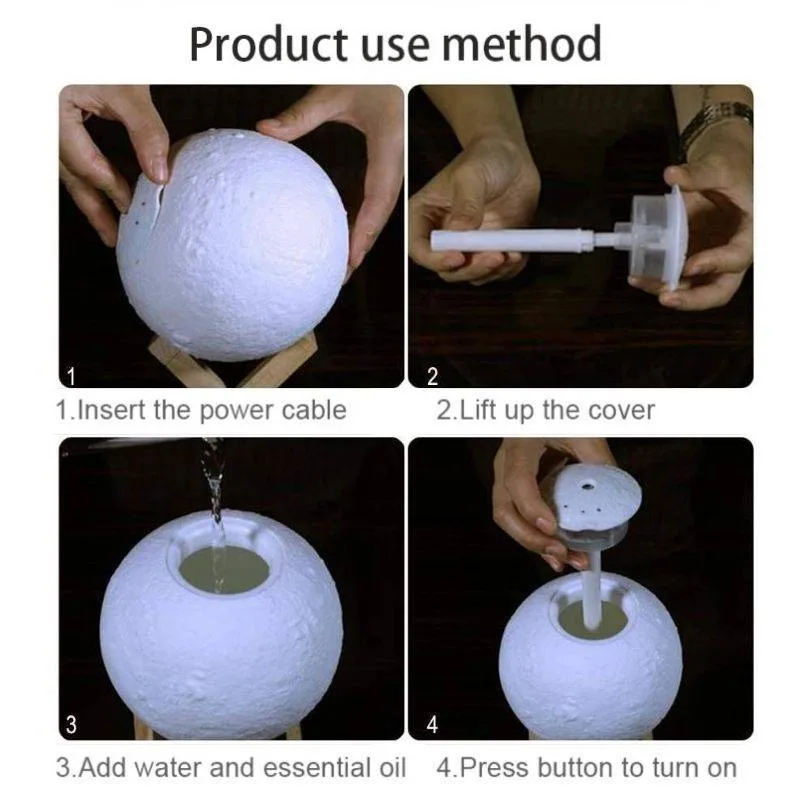 Product use method

1

2

1.Insert the power cable

2.Lift up the cover

3

4

3.Add water and essential oil

4.Press button to turn on